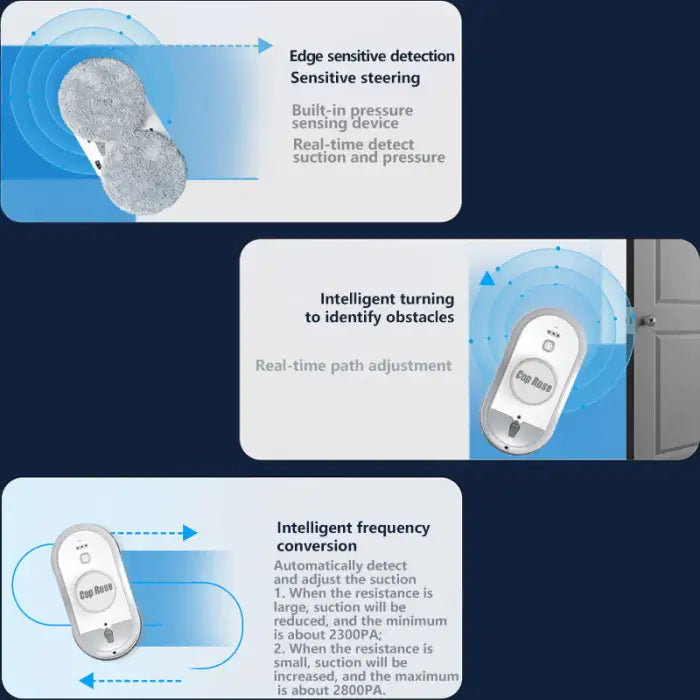 Edge sensitive detection
Sensitive steering

Built-in pressure sensing device

Real-time detect suction and pressure

Intelligent turning to identify obstacles

Real-time path adjustment

Cop Rose

Cop Rose

Intelligent frequency conversion

Automatically detect and adjust the suction
1. When the resistance is large, suction will be reduced, and the minimum is about 2300PA;
2. When the resistance is small, suction will be increased, and the maximum is about 2800PA.